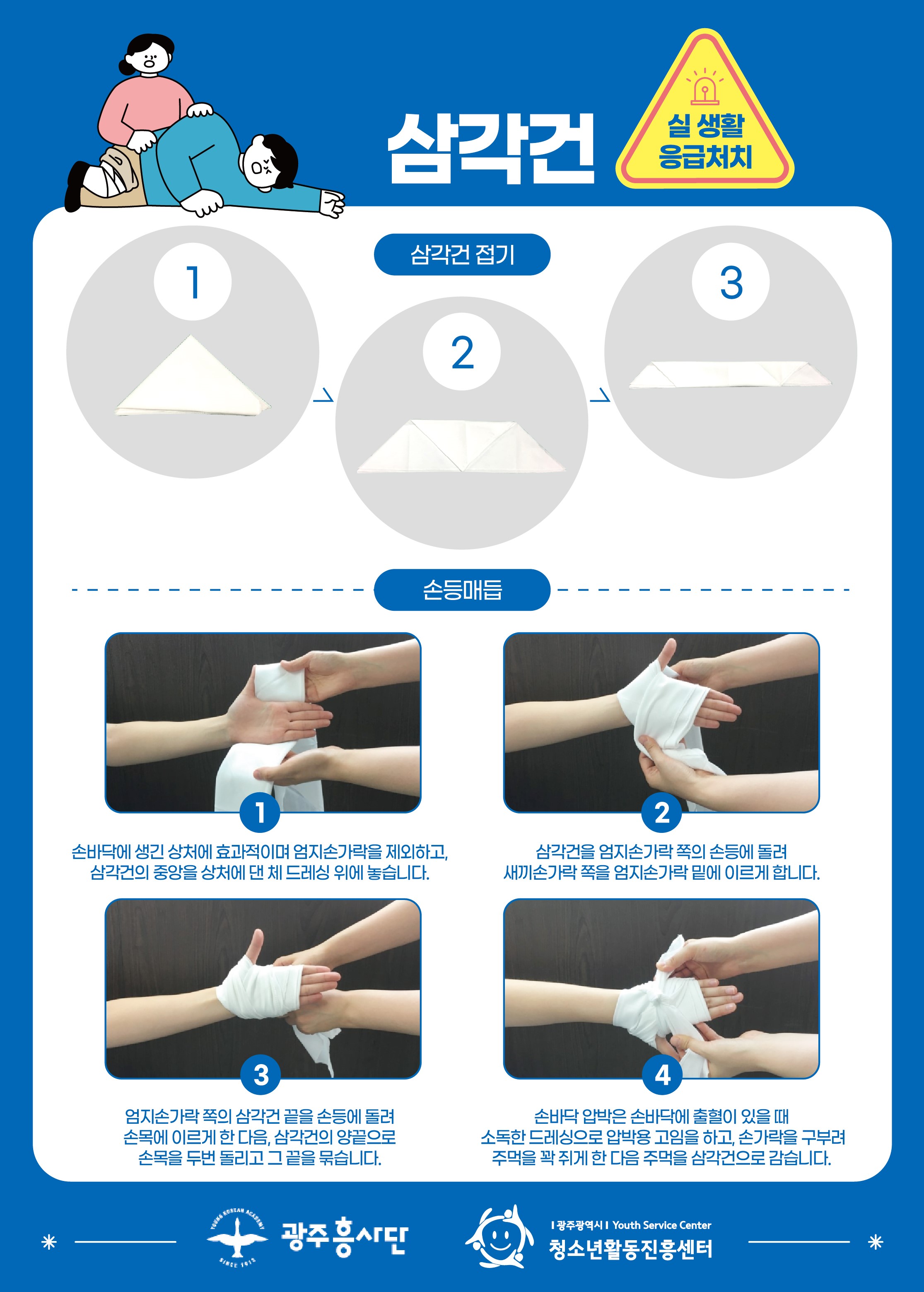 삼각건

실 생활
응급처치

삼각건 접기

1

2

3

손등매듭

1

손바닥에 생긴 상처에 효과적이며 엄지손가락을 제외하고, 삼각건의 중앙을 상처에 댄 체 드레싱 위에 놓습니다.

2

삼각건을 엄지손가락 쪽의 손등에 돌려 새끼손가락 쪽을 엄지손가락 밑에 이르게 합니다.

3

엄지손가락 쪽의 삼각건 끝을 손등에 돌려 손목에 이르게 한 다음, 삼각건의 양끝으로 손목을 두번 돌리고 그 끝을 묶습니다.

4

손바닥 압박은 손바닥에 출혈이 있을 때 소독한 드레싱으로 압박용 고임을 하고, 손가락을 구부려 주먹을 꽉 쥐게 한 다음 주먹을 삼각건으로 감습니다.

YOUNG KOREAN ACADEMY SINCE 1913 광주흥사단

I 광주광역시 I Youth Service Center
청소년활동진흥센터